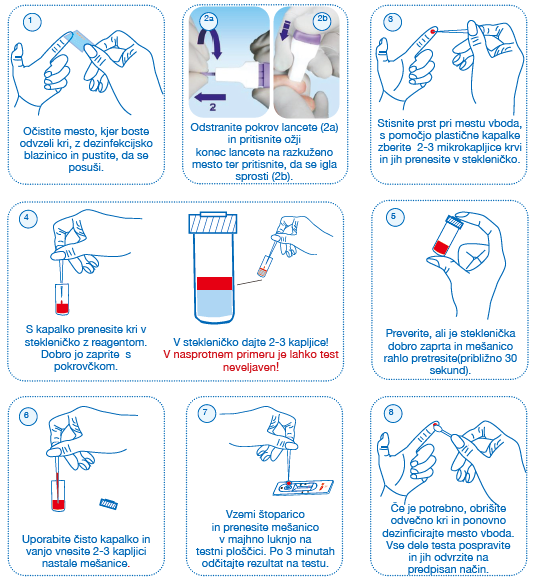 1

Očistite mesto, kjer boste odvzeli kri, z dezinfekcijsko blazinico in pustite, da se posuši.

2a

2b

2

Odstranite pokrov lancete (2a) in pritisnite ožji konec lancete na razkuženo mesto ter pritisnite, da se igla sprosti (2b).

3

Stisnite prst pri mestu vboda, s pomočjo plastične kapalke zberite 2-3 mikrokapljice krvi in jih prenesite v stekleničko.

4

S kapalko prenesite kri v stekleničko z reagentom. Dobro jo zaprite s pokrovčkom.

V stekleničko dajte 2-3 kapljice! V nasprotnem primeru je lahko test neveljaven!

5

Preverite, ali je steklenička dobro zaprta in mešanico rahlo pretresite(približno 30 sekund).

6

Uporabite čisto kapalko in vanjo vnesite 2-3 kapljici nastale mešanice.

7

Vzemi štoparico in prenesite mešanico v majhno luknjo na testni ploščici. Po 3 minutah odčitajte rezultat na testu.

8

Če je potrebno, obrišite odvečno kri in ponovno dezinficirajte mesto vboda. Vse dele testa pospravite in jih odvrzite na predpisan način.