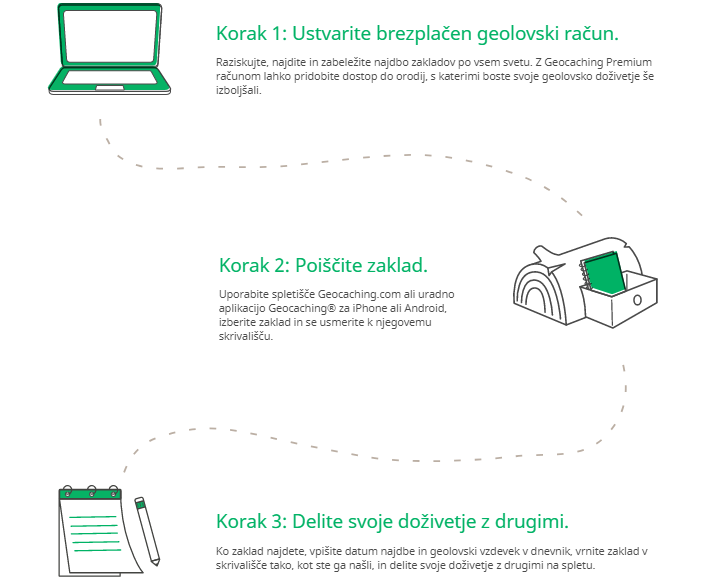 Korak 1: Ustvarite brezplačen geolovski račun.

Raziskujte, najdite in zabeležite najdbo zakladov po vsem svetu. Z Geocaching Premium računom lahko pridobite dostop do orodij, s katerimi boste svoje geolovsko doživetje še izboljšali.

Korak 2: Poiščite zaklad.

Uporabite spletišče Geocaching.com ali uradno aplikacijo Geocaching® za iPhone ali Android, izberite zaklad in se usmerite k njegovemu skrivališču.

Korak 3: Delite svoje doživetje z drugimi.

Ko zaklad najdete, vpišite datum najdbe in geolovski vzdevek v dnevnik, vrnite zaklad v skrivališče tako, kot ste ga našli, in delite svoje doživetje z drugimi na spletu.