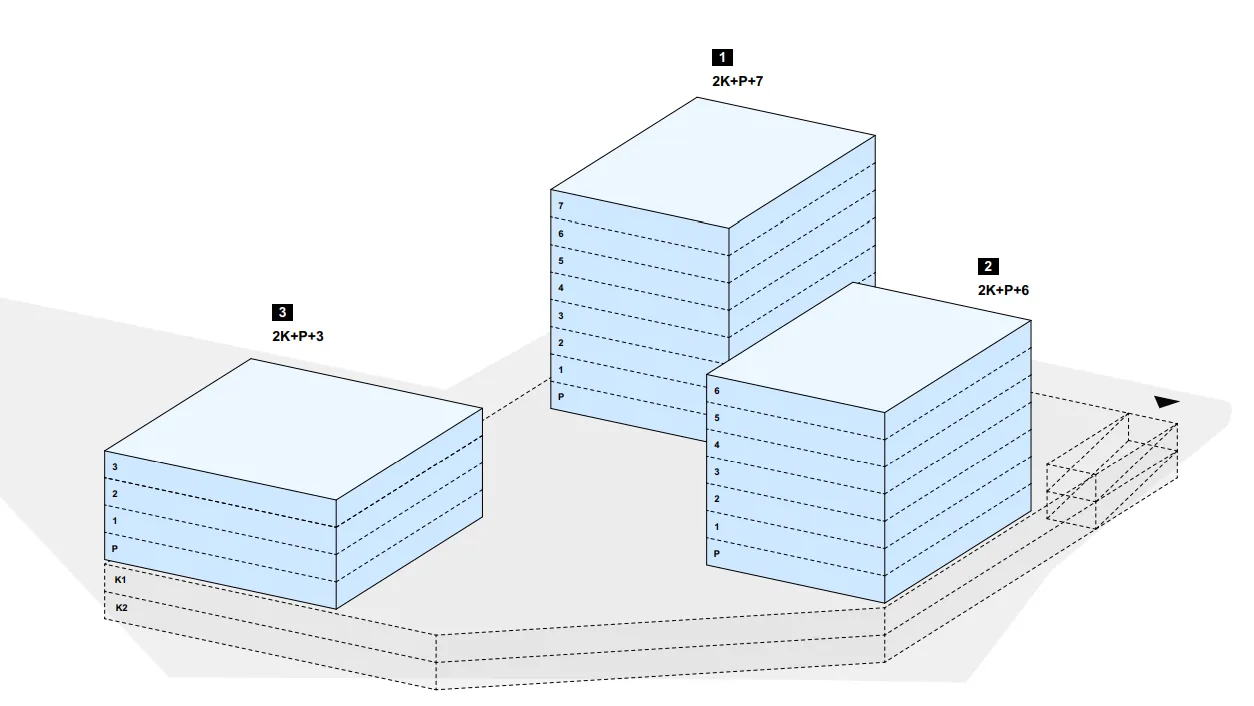 1
2K+P+7

7
6
5
4
3
2
1
P

2
2K+P+6

6
5
4
3
2
1
P

3
2K+P+3

3
2
1
P
K1
K2