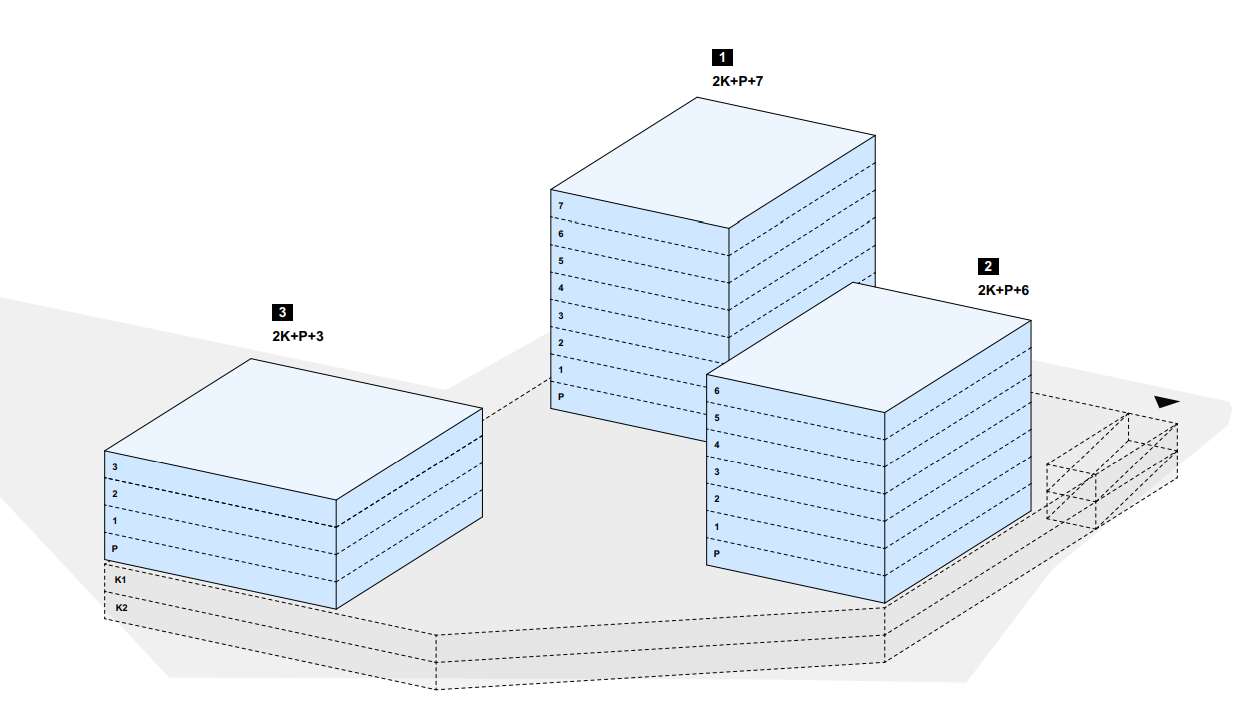 1
2K+P+7

7
6
5
4
3
2
1
P

2
2K+P+6

6
5
4
3
2
1
P

3
2K+P+3

3
2
1
P
K1
K2