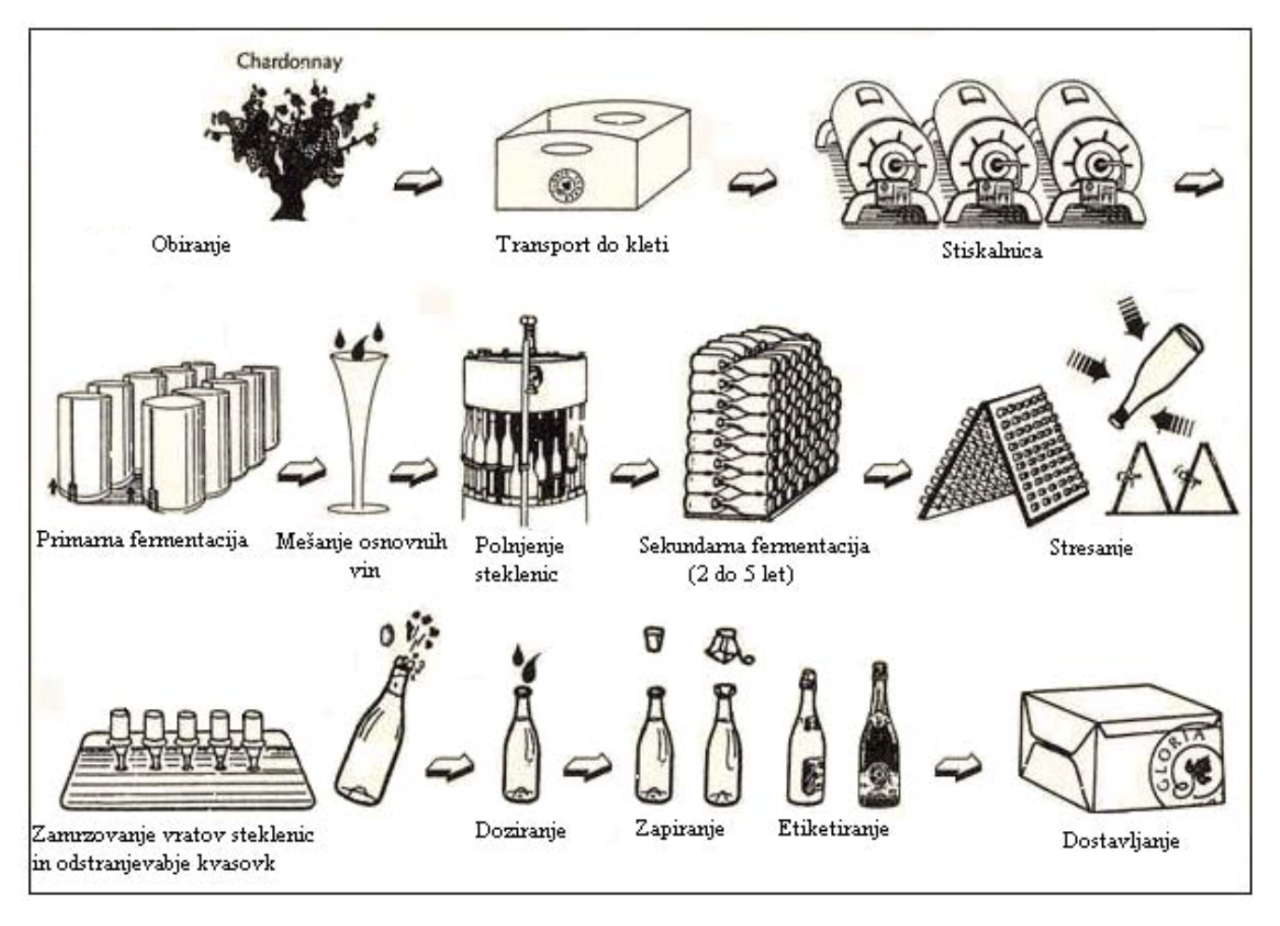 Chardonnay

Obiranje

Transport do kleti

Stiskalnica

Primarna fermentacija

Mešanje osnovnih vin

Polnjenje steklenic

Sekundarna fermentacija (2 do 5 let)

Stresanje

Zamrzovanje vratov steklenic in odstranjevabje kvasovk

Doziranje

Zapiranje

Etiketiranje

GLORIA

Dostavljanje